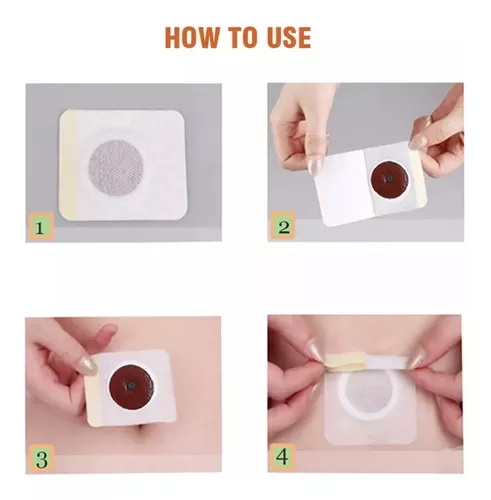 HOW TO USE

1

2

3

4